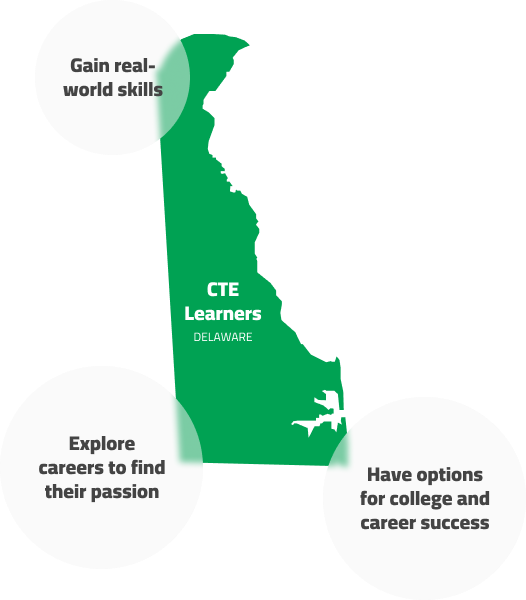 Gain real-world skills

CTE Learners
DELAWARE

Explore careers to find their passion

Have options for college and career success